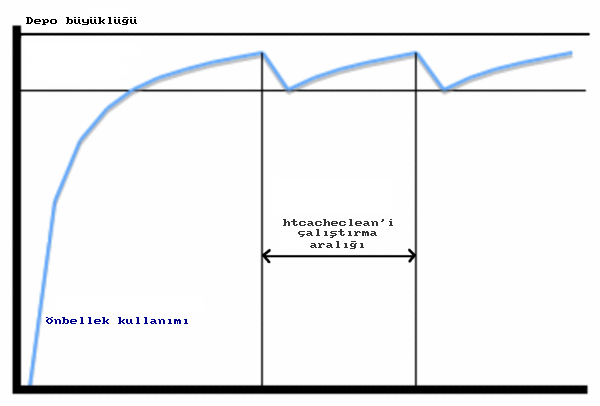 Depo büyüklüğü

htcacheclean'i çalıştırma aralığı

Önbellek kullanımı